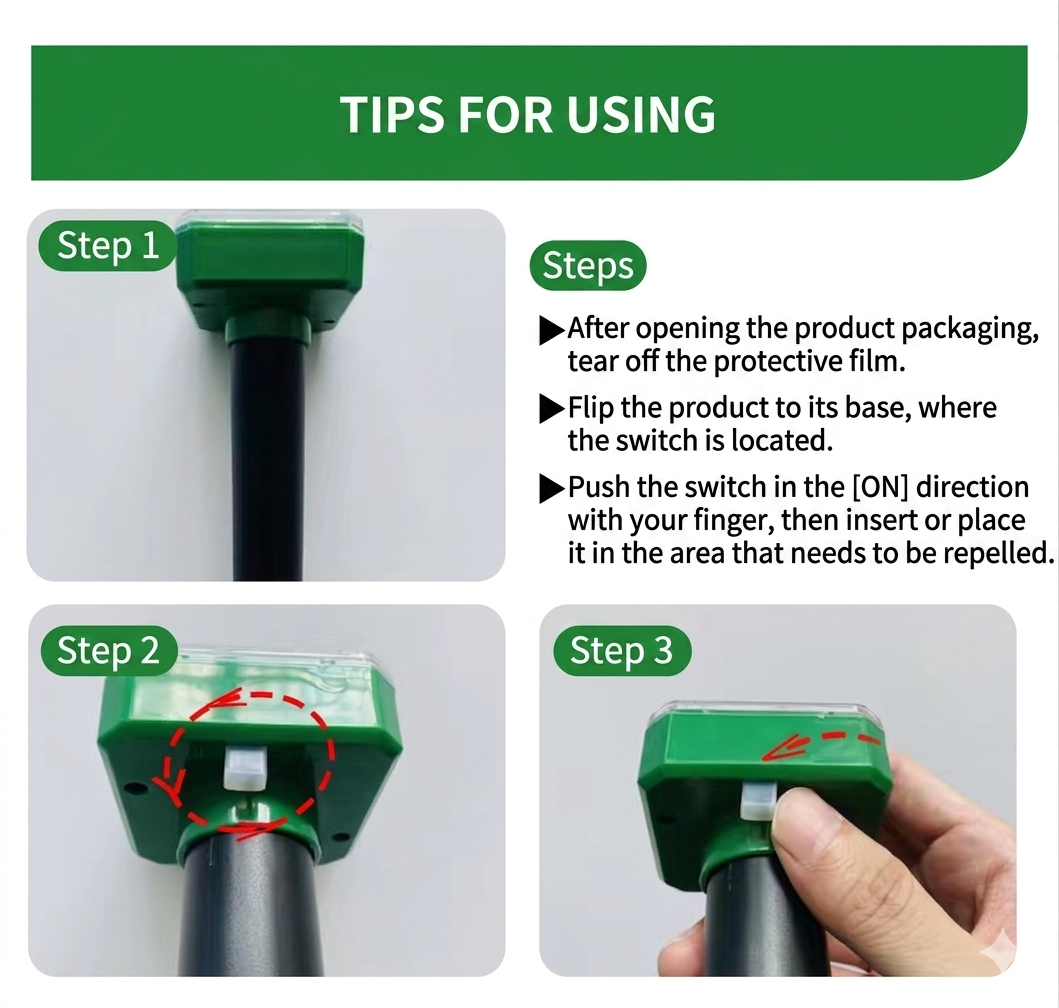 TIPS FOR USING

Step 1

Steps

▶After opening the product packaging, tear off the protective film.

▶Flip the product to its base, where the switch is located.

▶Push the switch in the [ON] direction with your finger, then insert or place it in the area that needs to be repelled.

Step 2

Step 3